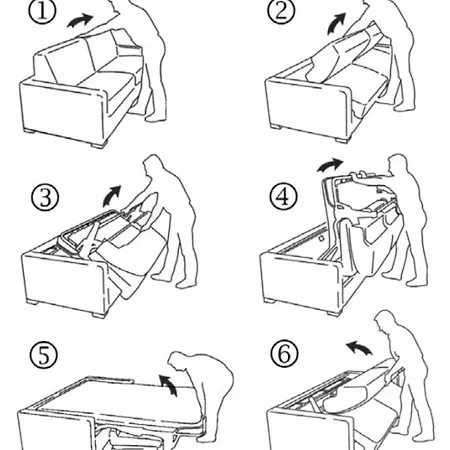 ①
②
③
④
⑤
⑥